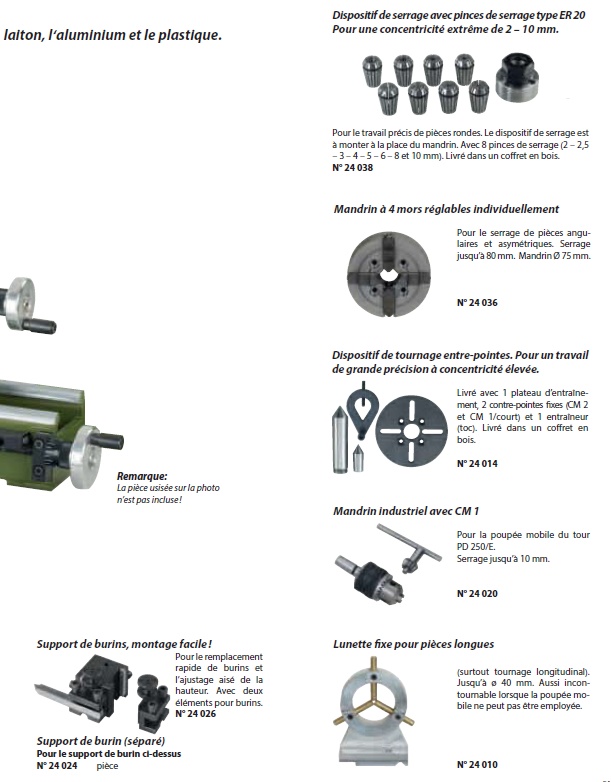 laiton, l'aluminium et le plastique.

Remarque:
La pièce usisée sur la photo n'est pas incluse!

Support de burins, montage facile!
Pour le remplacement rapide de burins et l'ajustage aisé de la hauteur. Avec deux éléments pour burins.
N° 24 026

Support de burin (séparé)
Pour le support de burin ci-dessus
N° 24 024 pièce

Dispositif de serrage avec pinces de serrage type ER 20
Pour une concentricité extrême de 2 – 10 mm.

Pour le travail précis de pièces rondes. Le dispositif de serrage est à monter à la place du mandrin. Avec 8 pinces de serrage (2 – 2,5 – 3 – 4 – 5 – 6 – 8 et 10 mm). Livré dans un coffret en bois.
N° 24 038

Mandrin à 4 mors réglables individuellement

Pour le serrage de pièces angulaires et asymétriques. Serrage jusqu'à 80 mm. Mandrin Ø 75 mm.

N° 24 036

Dispositif de tournage entre-pointes. Pour un travail de grande précision à concentricité élevée.

Livré avec 1 plateau d'entraînement, 2 contre-pointes fixes (CM 2 et CM 1/court) et 1 entraîneur (toc). Livré dans un coffret en bois.

N° 24 014

Mandrin industriel avec CM 1

Pour la poupée mobile du tour PD 250/E.
Serrage jusqu'à 10 mm.

N° 24 020

Lunette fixe pour pièces longues

(surtout tournage longitudinal). Jusqu'à ø 40 mm. Aussi incontournable lorsque la poupée mobile ne peut pas être employée.

N° 24 010